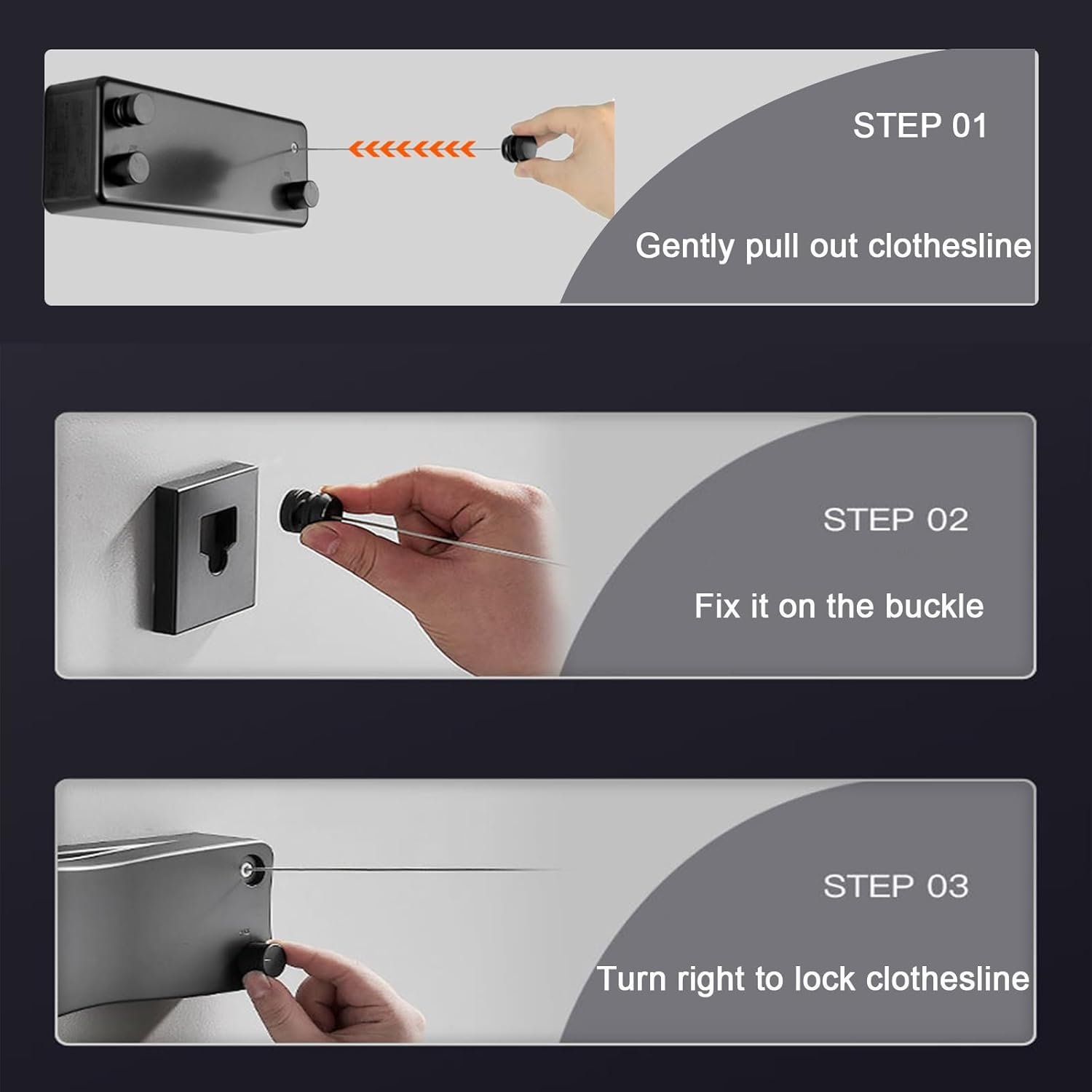 STEP 01

Gently pull out clothesline

STEP 02

Fix it on the buckle

STEP 03

Turn right to lock clothesline